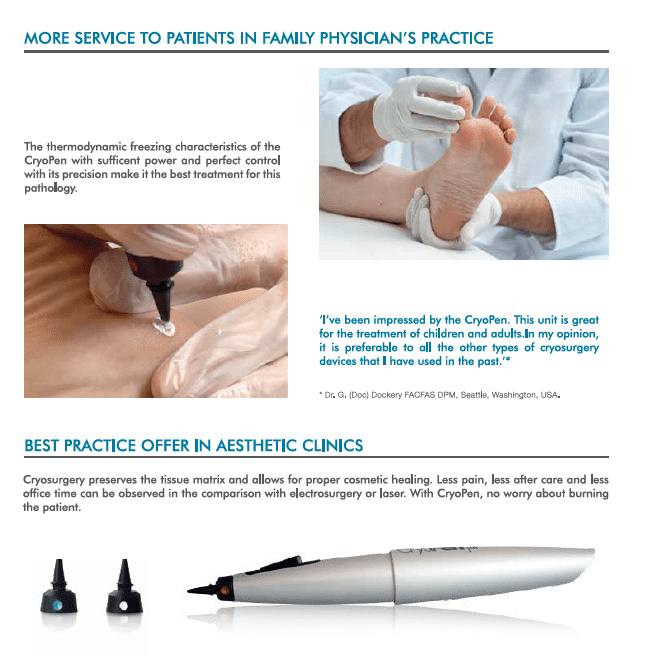 MORE SERVICE TO PATIENTS IN FAMILY PHYSICIAN'S PRACTICE

The thermodynamic freezing characteristics of the CryoPen with sufficent power and perfect control with its precision make it the best treatment for this pathology.

'I've been impressed by the CryoPen. This unit is great for the treatment of children and adults.In my opinion, it is preferable to all the other types of cryosurgery devices that I have used in the past.'*

* Dr. G. (Doc) Dockery FACFAS DPM, Seattle, Washington, USA.

BEST PRACTICE OFFER IN AESTHETIC CLINICS

Cryosurgery preserves the tissue matrix and allows for proper cosmetic healing. Less pain, less after care and less office time can be observed in the comparison with electrosurgery or laser. With CryoPen, no worry about burning the patient.

CryoPen